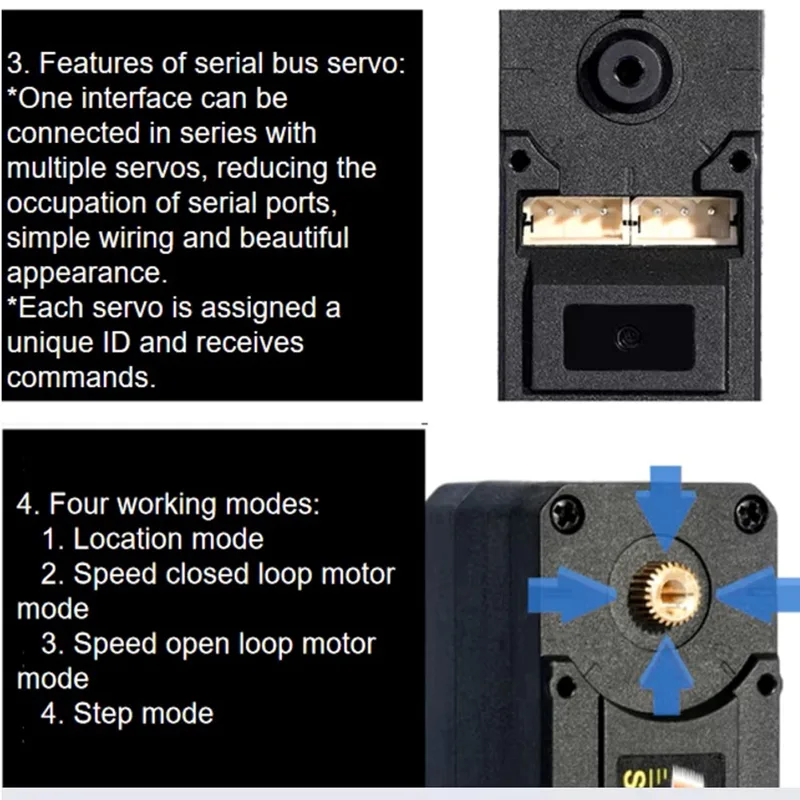 3. Features of serial bus servo:
*One interface can be connected in series with multiple servos, reducing the occupation of serial ports, simple wiring and beautiful appearance.
*Each servo is assigned a unique ID and receives commands.

4. Four working modes:
1. Location mode
2. Speed closed loop motor mode
3. Speed open loop motor mode
4. Step mode